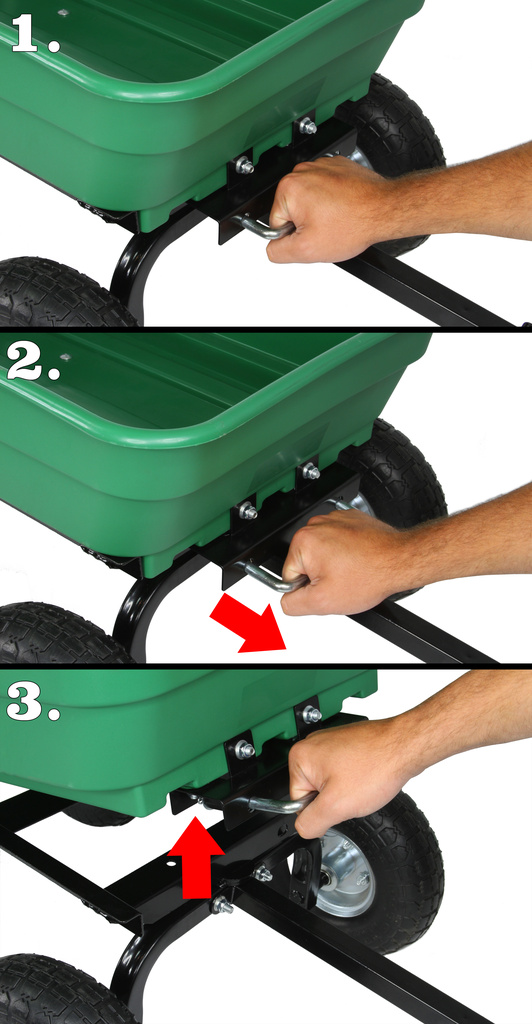 1.

2.

3.